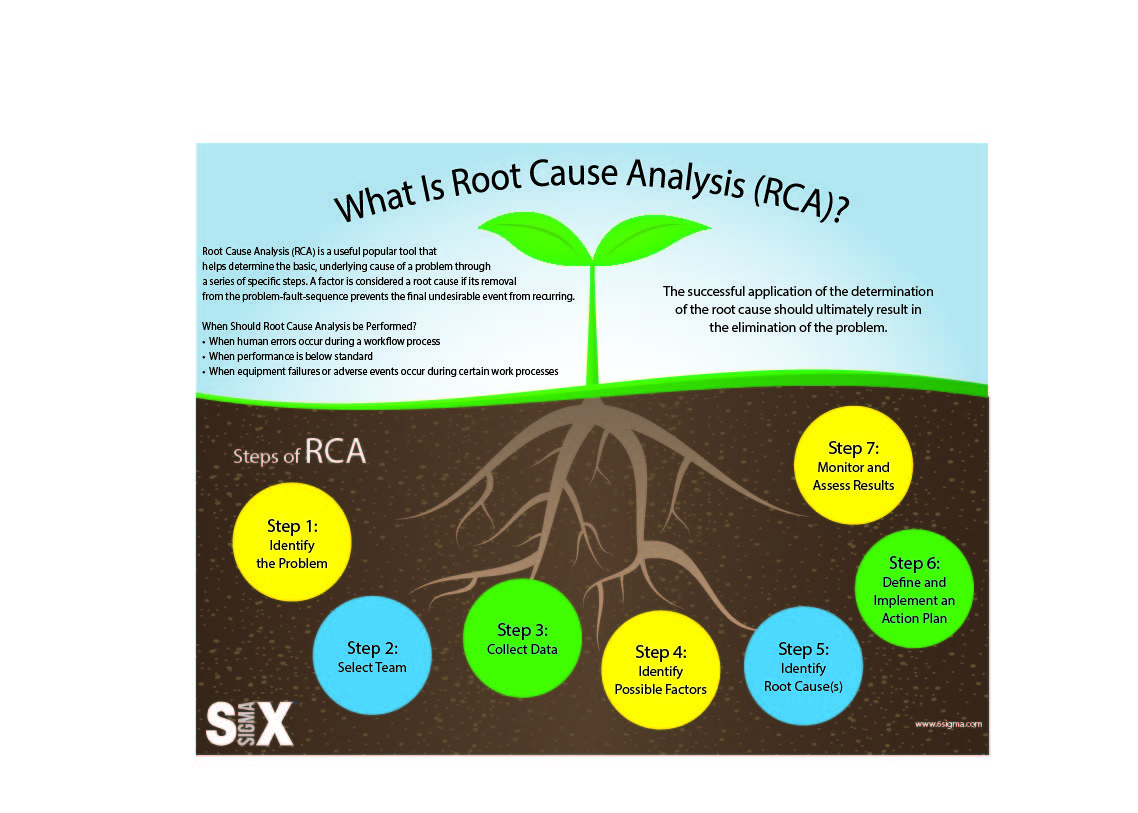 What Is Root Cause Analysis (RCA)?

Root Cause Analysis (RCA) is a useful popular tool that helps determine the basic, underlying cause of a problem through a series of specific steps. A factor is considered a root cause if its removal from the problem-fault-sequence prevents the final undesirable event from recurring.

When Should Root Cause Analysis be Performed?
• When human errors occur during a workflow process
• When performance is below standard
• When equipment failures or adverse events occur during certain work processes

The successful application of the determination of the root cause should ultimately result in the elimination of the problem.

Steps of RCA

Step 1: Identify the Problem

Step 2: Select Team

Step 3: Collect Data

Step 4: Identify Possible Factors

Step 5: Identify Root Cause(s)

Step 6: Define and Implement an Action Plan

Step 7: Monitor and Assess Results

SIX SIGMA

www.6sigma.com